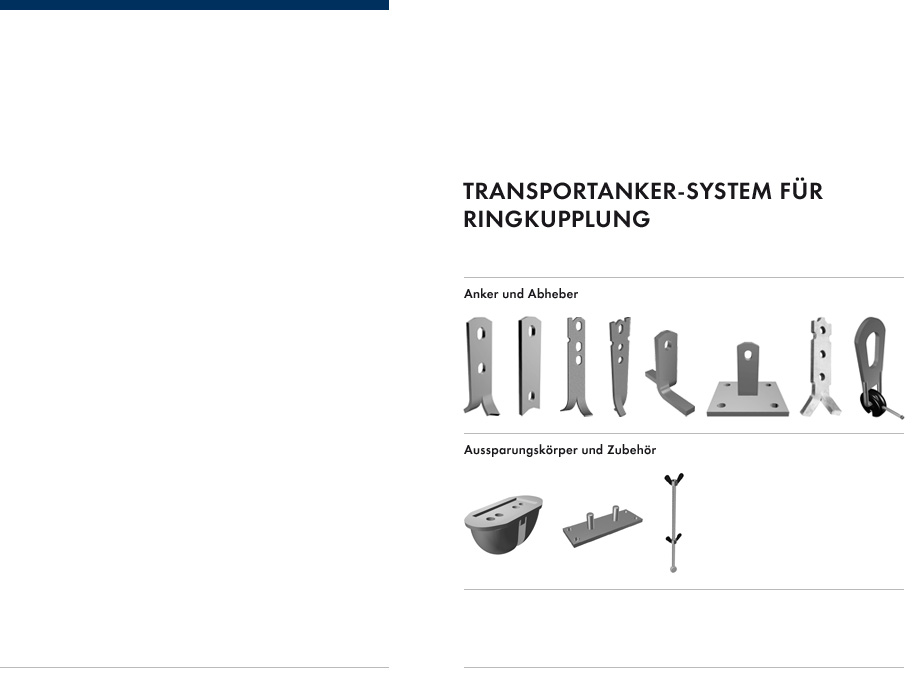 TRANSPORTANKER-SYSTEM FÜR RINGKUPPLUNG

Anker und Abheber

Aussparungskörper und Zubehör